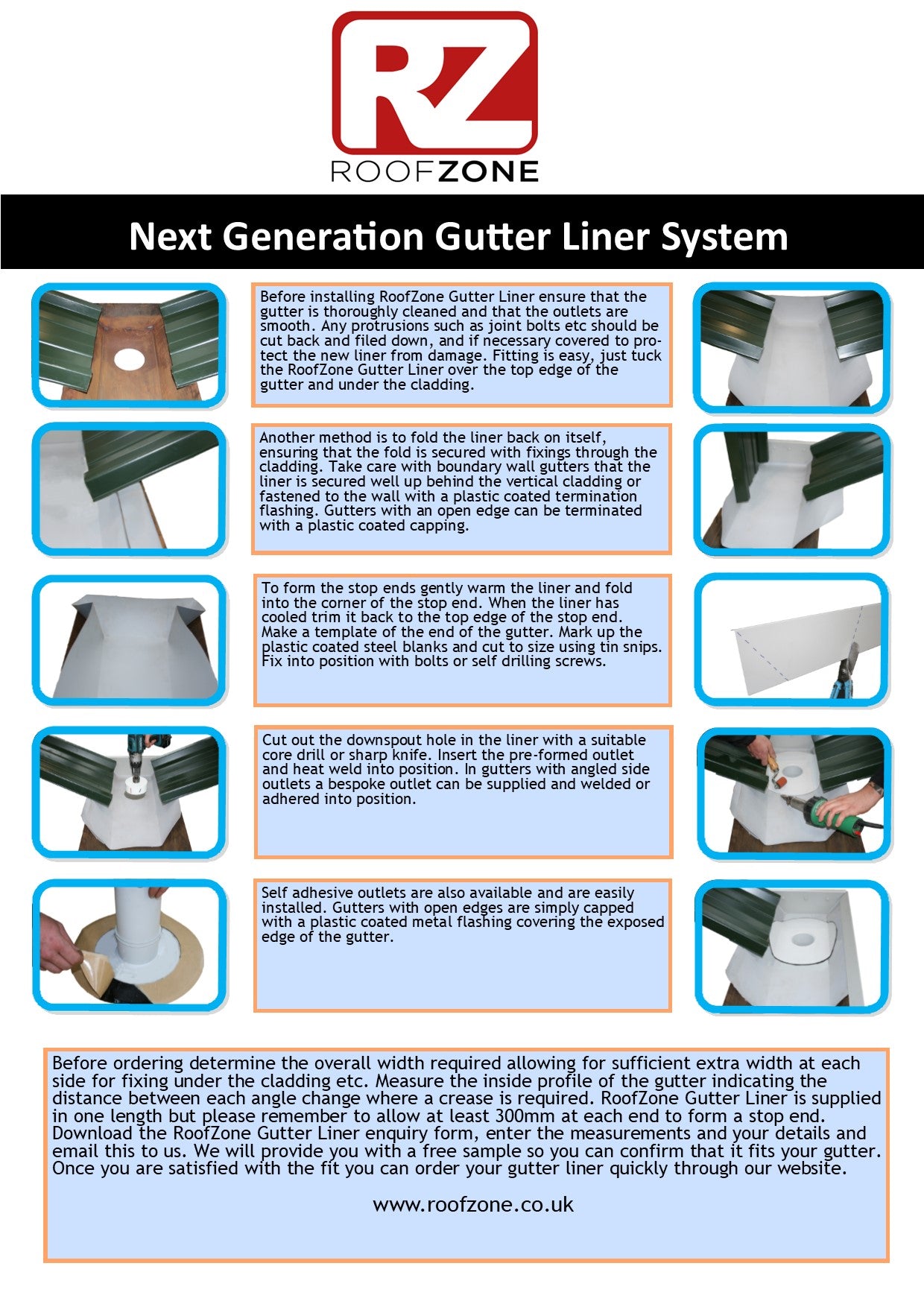 RZ
ROOFZONE

Next Generation Gutter Liner System

Before installing RoofZone Gutter Liner ensure that the gutter is thoroughly cleaned and that the outlets are smooth. Any protrusions such as joint bolts etc should be cut back and filed down, and if necessary covered to protect the new liner from damage. Fitting is easy, just tuck the RoofZone Gutter Liner over the top edge of the gutter and under the cladding.

Another method is to fold the liner back on itself, ensuring that the fold is secured with fixings through the cladding. Take care with boundary wall gutters that the liner is secured well up behind the vertical cladding or fastened to the wall with a plastic coated termination flashing. Gutters with an open edge can be terminated with a plastic coated capping.

To form the stop ends gently warm the liner and fold into the corner of the stop end. When the liner has cooled trim it back to the top edge of the stop end. Make a template of the end of the gutter. Mark up the plastic coated steel blanks and cut to size using tin snips. Fix into position with bolts or self drilling screws.

Cut out the downspout hole in the liner with a suitable core drill or sharp knife. Insert the pre-formed outlet and heat weld into position. In gutters with angled side outlets a bespoke outlet can be supplied and welded or adhered into position.

Self adhesive outlets are also available and are easily installed. Gutters with open edges are simply capped with a plastic coated metal flashing covering the exposed edge of the gutter.

Before ordering determine the overall width required allowing for sufficient extra width at each side for fixing under the cladding etc. Measure the inside profile of the gutter indicating the distance between each angle change where a crease is required. RoofZone Gutter Liner is supplied in one length but please remember to allow at least 300mm at each end to form a stop end. Download the RoofZone Gutter Liner enquiry form, enter the measurements and your details and email this to us. We will provide you with a free sample so you can confirm that it fits your gutter. Once you are satisfied with the fit you can order your gutter liner quickly through our website.

www.roofzone.co.uk